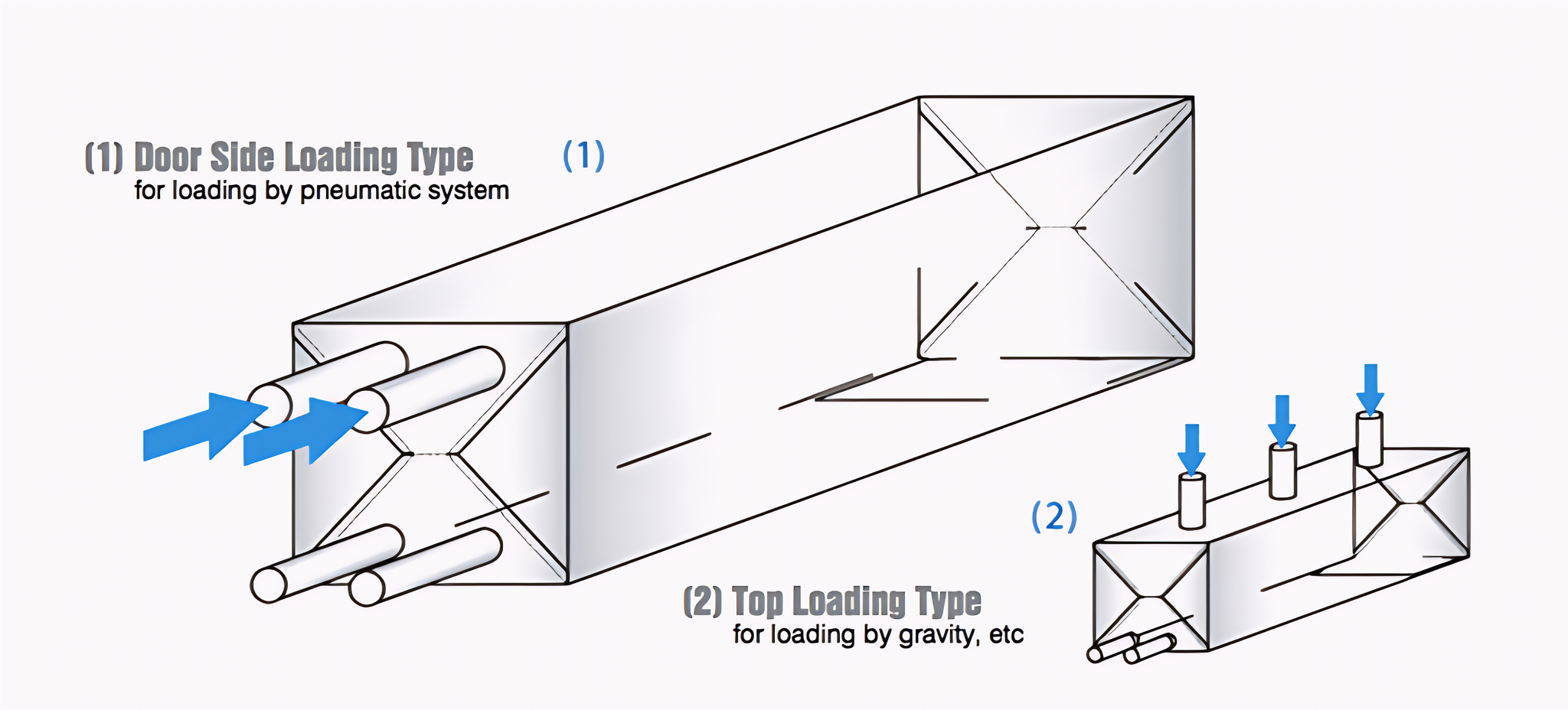 (1) Door Side Loading Type
for loading by pneumatic system

(1)

(2)

(2) Top Loading Type
for loading by gravity, etc